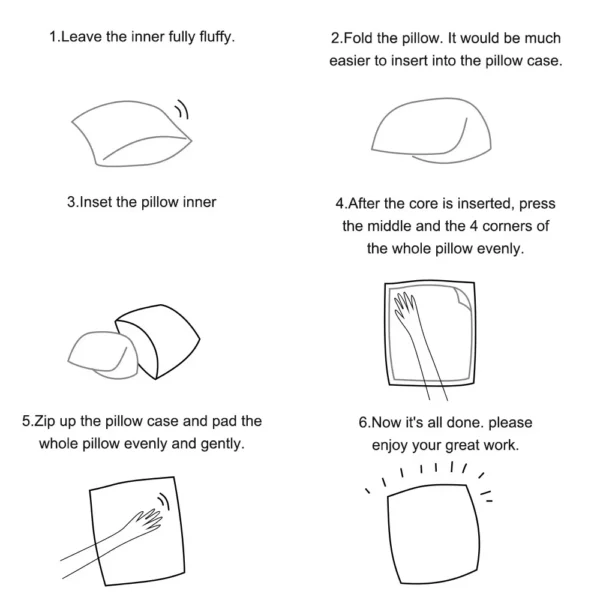 1.Leave the inner fully fluffy.

2.Fold the pillow. It would be much easier to insert into the pillow case.

3.Inset the pillow inner

4.After the core is inserted, press the middle and the 4 corners of the whole pillow evenly.

5.Zip up the pillow case and pad the whole pillow evenly and gently.

6.Now it's all done. please enjoy your great work.